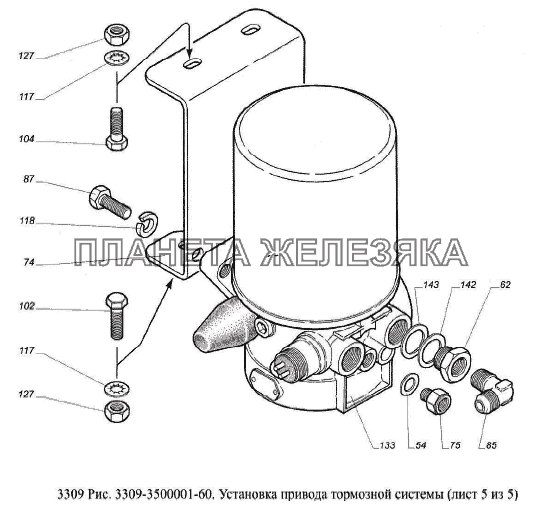 127
117
104
87
118
74
102
117
127
ПЛАНЕТА ЖЕЛЕЗЯКА
143
142
62
133
54
75
65
3309 Рис. 3309-3500001-60. Установка привода тормозной системы (лист 5 из 5)